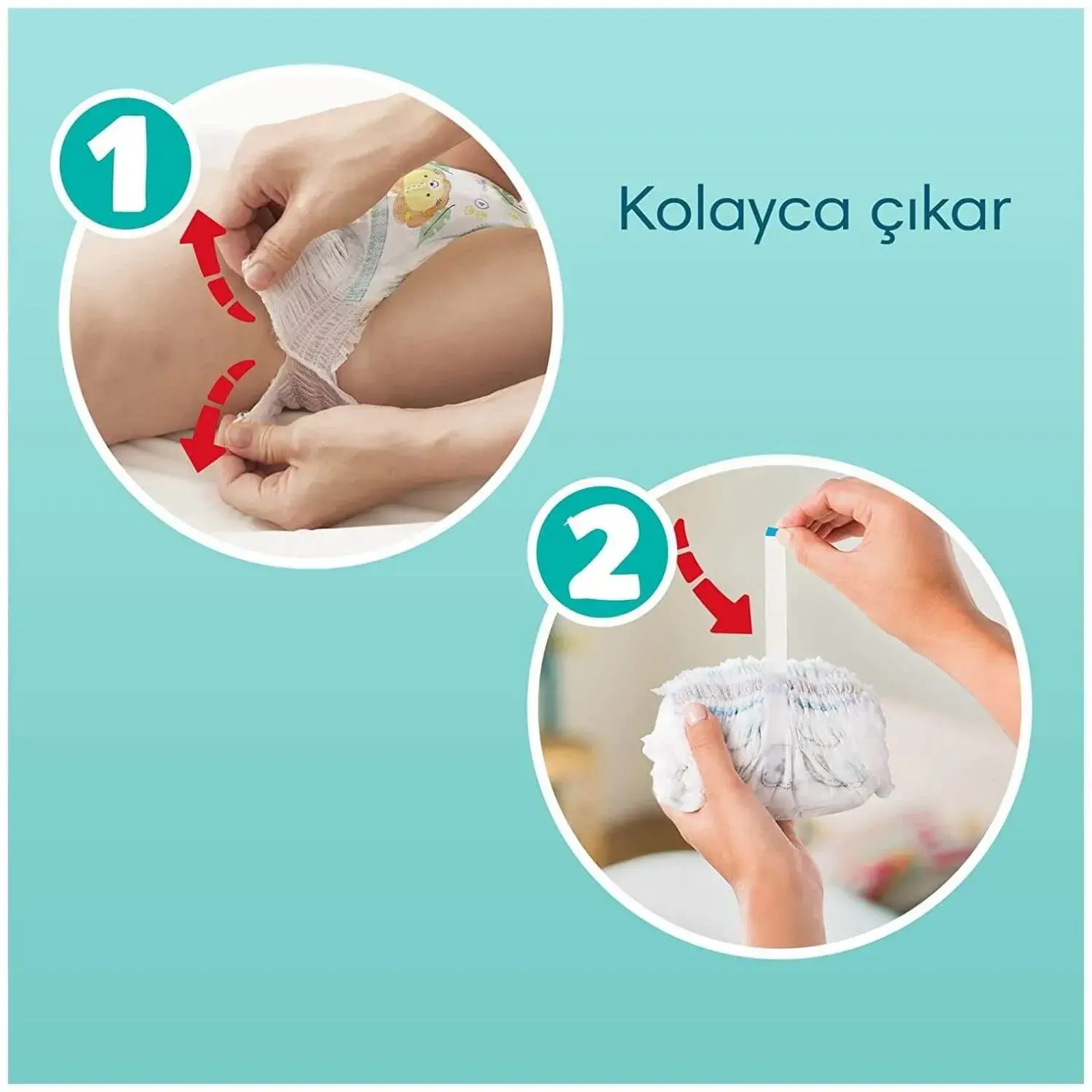 1

Kolayca çıkar

2