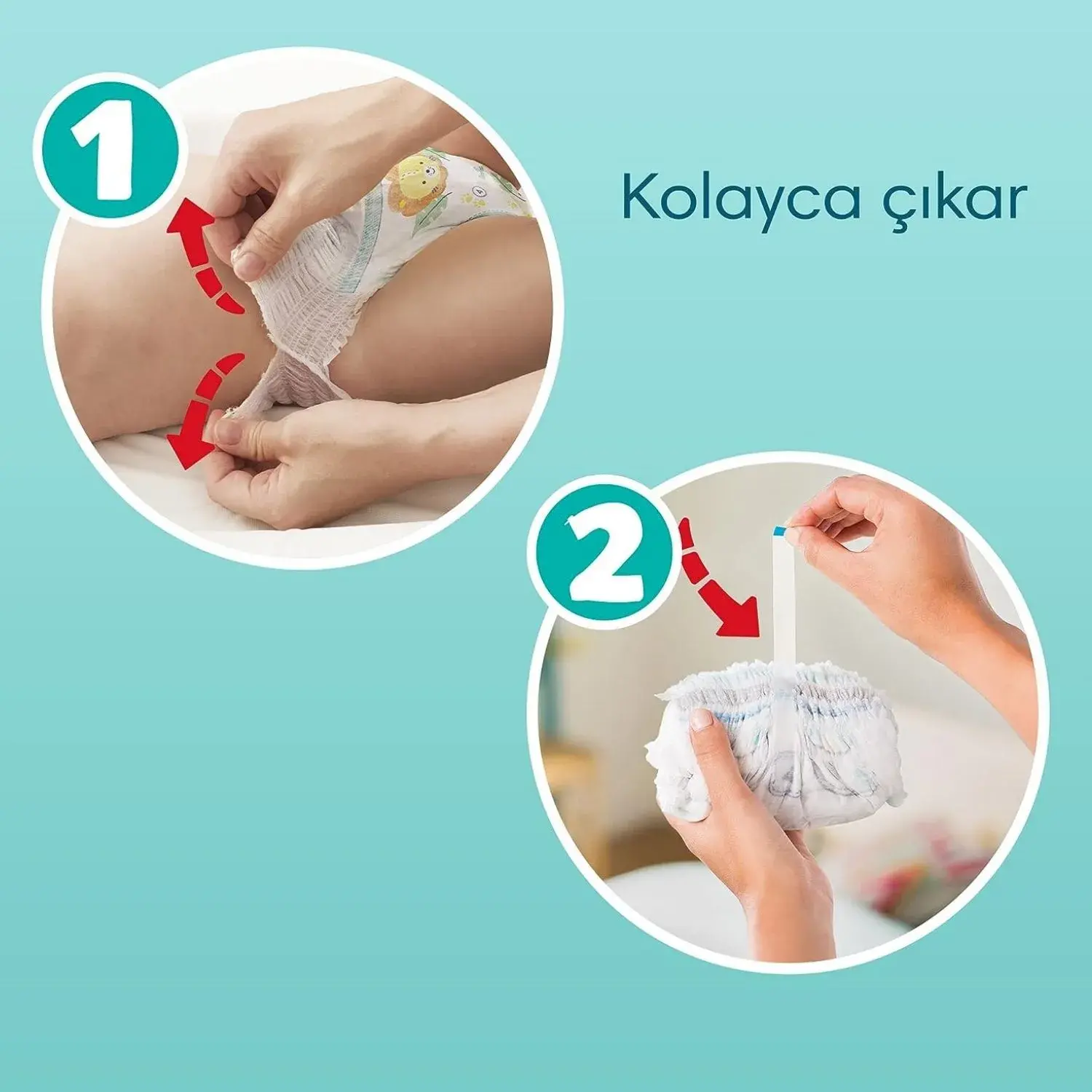 1

Kolayca çıkar

2