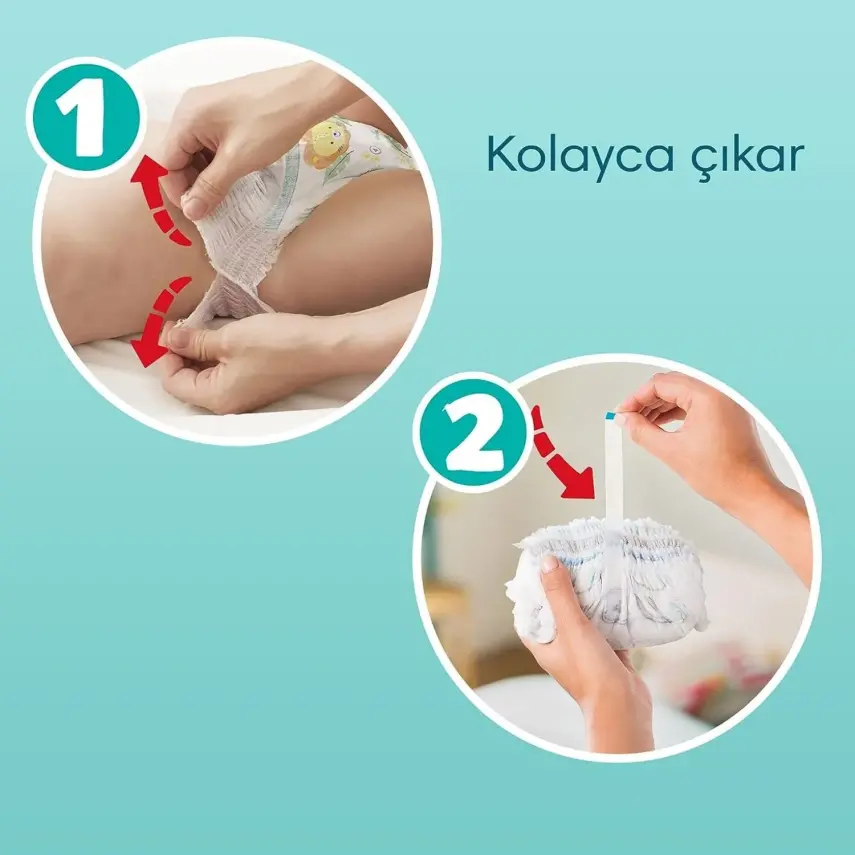 1

Kolayca çıkar

2